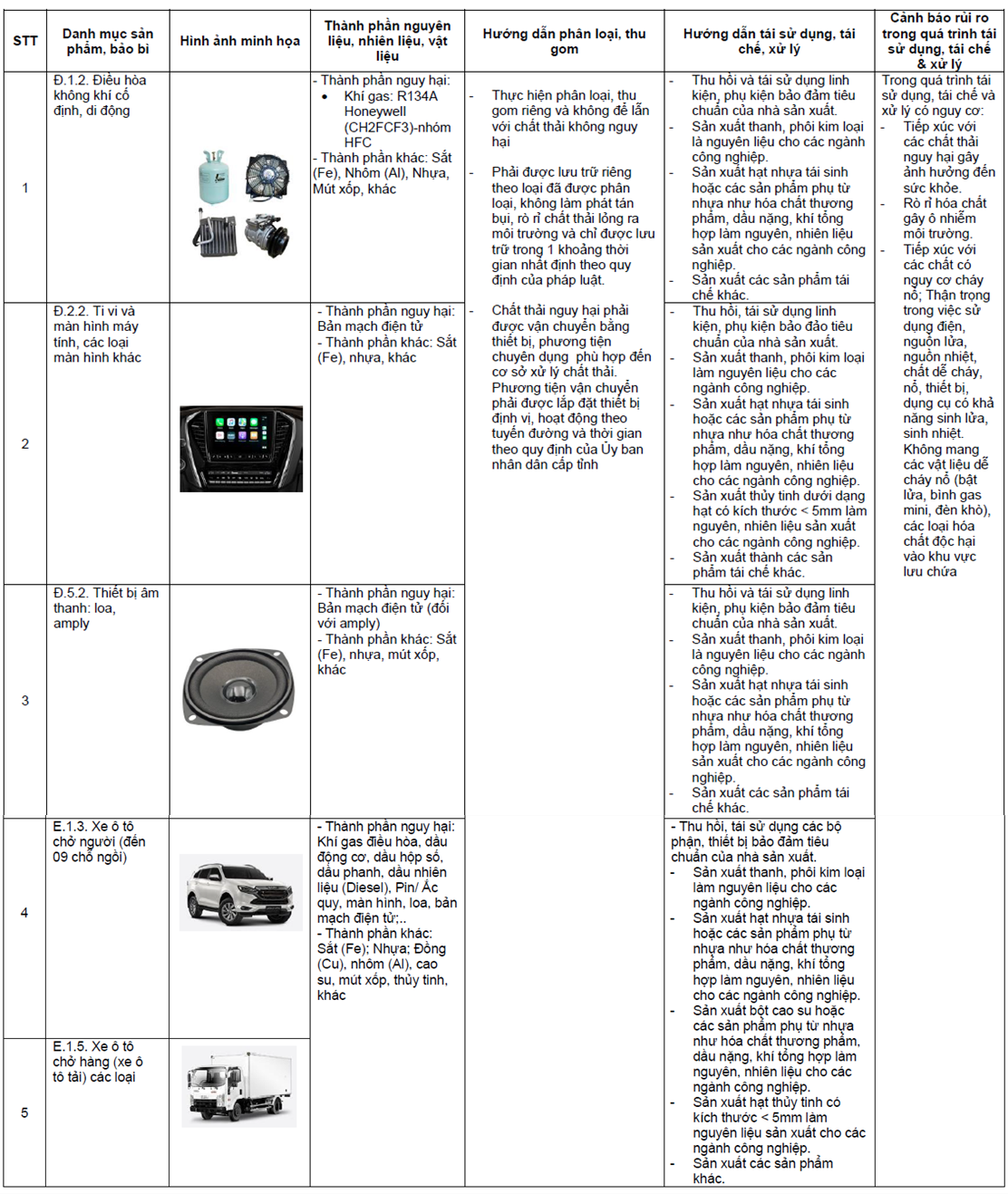 | STT | Danh mục sản phẩm, bao bì | Hình ảnh minh họa | Thành phần nguyên liệu, nhiên liệu, vật liệu | Hướng dẫn phân loại, thu gom | Hướng dẫn tái sử dụng, tái chế, xử lý | Cảnh báo rủi ro trong quá trình tái sử dụng, tái chế & xử lý |
|---|---|---|---|---|---|---|
| 1 | Đ.1.2. Điều hòa không khí cố định, di động | | - Thành phần nguy hại: • Khí gas: R134A Honeywell (CH2FCF3)-nhóm HFC - Thành phần khác: Sắt (Fe), Nhôm (Al), Nhựa, Mút xốp, khác | - Thực hiện phân loại, thu gom riêng và không để lẫn với chất thải không nguy hại - Phải được lưu trữ riêng theo loại đã được phân loại, không làm phát tán bụi, rò rỉ chất thải lỏng ra môi trường và chỉ được lưu trữ trong 1 khoảng thời gian nhất định theo quy định của pháp luật. - Chất thải nguy hại phải được vận chuyển bằng thiết bị, phương tiện chuyên dụng phù hợp đến cơ sở xử lý chất thải. Phương tiện vận chuyển phải được lắp đặt thiết bị định vị, hoạt động theo tuyến đường và thời gian theo quy định của Ủy ban nhân dân cấp tỉnh | - Thu hồi và tái sử dụng linh kiện, phụ kiện bảo đảm tiêu chuẩn của nhà sản xuất. - Sản xuất thanh, phôi kim loại là nguyên liệu cho các ngành công nghiệp. - Sản xuất hạt nhựa tái sinh hoặc các sản phẩm phụ từ nhựa như hóa chất thương phẩm, dầu nặng, khí tổng hợp làm nguyên, nhiên liệu sản xuất cho các ngành công nghiệp. - Sản xuất các sản phẩm tái chế khác. | Trong quá trình tái sử dụng, tái chế và xử lý có nguy cơ: - Tiếp xúc với các chất thải nguy hại gây ảnh hưởng đến sức khỏe. - Rò rỉ hóa chất gây ô nhiễm môi trường. - Tiếp xúc với các chất có nguy cơ cháy nổ; Thận trọng trong việc sử dụng điện, nguồn lửa, nguồn nhiệt, chất dễ cháy, nổ, thiết bị, dụng cụ có khả năng sinh lửa, sinh nhiệt. Không mang các vật liệu dễ cháy nổ (bật lửa, bình gas mini, đèn khò), các loại hóa chất độc hại vào khu vực lưu chứa |
| 2 | Đ.2.2. Ti vi và màn hình máy tính, các loại màn hình khác | | - Thành phần nguy hại: Bản mạch điện tử - Thành phần khác: Sắt (Fe), nhựa, khác | | - Thu hồi, tái sử dụng linh kiện, phụ kiện bảo đảo tiêu chuẩn của nhà sản xuất. - Sản xuất thanh, phôi kim loại làm nguyên liệu cho các ngành công nghiệp. - Sản xuất hạt nhựa tái sinh hoặc các sản phẩm phụ từ nhựa như hóa chất thương phẩm, dầu nặng, khí tổng hợp làm nguyên, nhiên liệu cho các ngành công nghiệp. - Sản xuất thủy tinh dưới dạng hạt có kích thước < 5mm làm nguyên, nhiên liệu sản xuất cho các ngành công nghiệp. - Sản xuất thành các sản phẩm tái chế khác. | |
| 3 | Đ.5.2. Thiết bị âm thanh: loa, amply | | - Thành phần nguy hại: Bản mạch điện tử (đối với amply) - Thành phần khác: Sắt (Fe), nhựa, mút xốp, khác | | - Thu hồi và tái sử dụng linh kiện, phụ kiện bảo đảm tiêu chuẩn của nhà sản xuất. - Sản xuất thanh, phôi kim loại là nguyên liệu cho các ngành công nghiệp. - Sản xuất hạt nhựa tái sinh hoặc các sản phẩm phụ từ nhựa như hóa chất thương phẩm, dầu nặng, khí tổng hợp làm nguyên, nhiên liệu sản xuất cho các ngành công nghiệp. - Sản xuất các sản phẩm tái chế khác. | |
| 4 | E.1.3. Xe ô tô chở người (đến 09 chỗ ngồi) | | - Thành phần nguy hại: Khí gas điều hòa, dầu động cơ, dầu hộp số, dầu phanh, dầu nhiên liệu (Diesel), Pin/ Ắc quy, màn hình, loa, bản mạch điện tử;.. - Thành phần khác: Sắt (Fe); Nhựa; Đồng (Cu), nhôm (Al), cao su, mút xốp, thủy tinh, khác | | - Thu hồi, tái sử dụng các bộ phận, thiết bị bảo đảm tiêu chuẩn của nhà sản xuất. - Sản xuất thanh, phôi kim loại làm nguyên liệu cho các ngành công nghiệp. - Sản xuất hạt nhựa tái sinh hoặc các sản phẩm phụ từ nhựa như hóa chất thương phẩm, dầu nặng, khí tổng hợp làm nguyên, nhiên liệu cho các ngành công nghiệp. - Sản xuất bột cao su hoặc các sản phẩm phụ từ nhựa như hóa chất thương phẩm, dầu nặng, khí tổng hợp làm nguyên, nhiên liệu cho các ngành công nghiệp. - Sản xuất hạt thủy tinh có kích thước < 5mm làm nguyên liệu sản xuất cho các ngành công nghiệp. - Sản xuất các sản phẩm khác. | |
| 5 | E.1.5. Xe ô tô chở hàng (xe ô tô tải) các loại | | | | | |